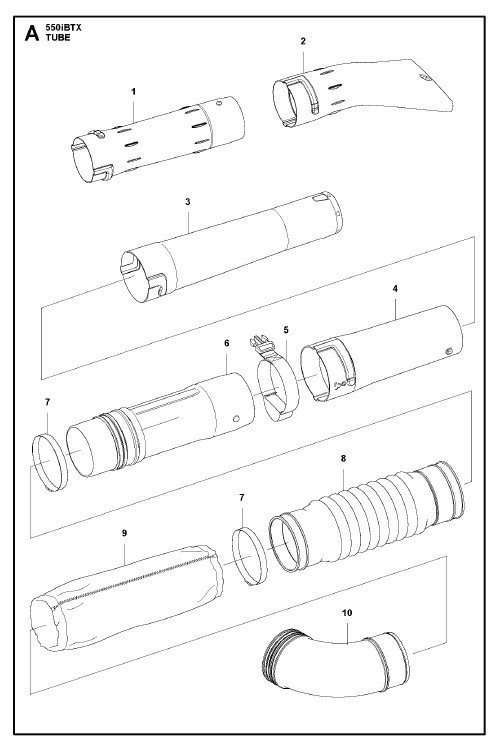 A 550iBTX
TUBE

1
2
3
4
5
6
7
8
7
9
10