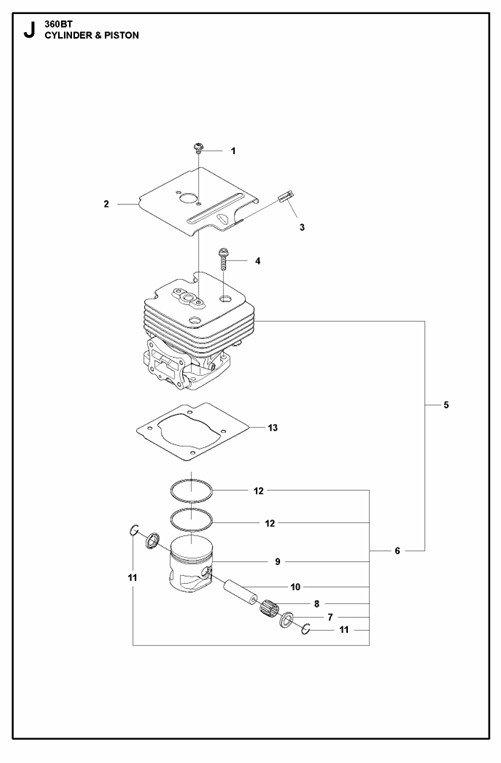 J 360BT
CYLINDER & PISTON

1
2
3
4
5
13
12
12
6
9
11
10
8
7
11