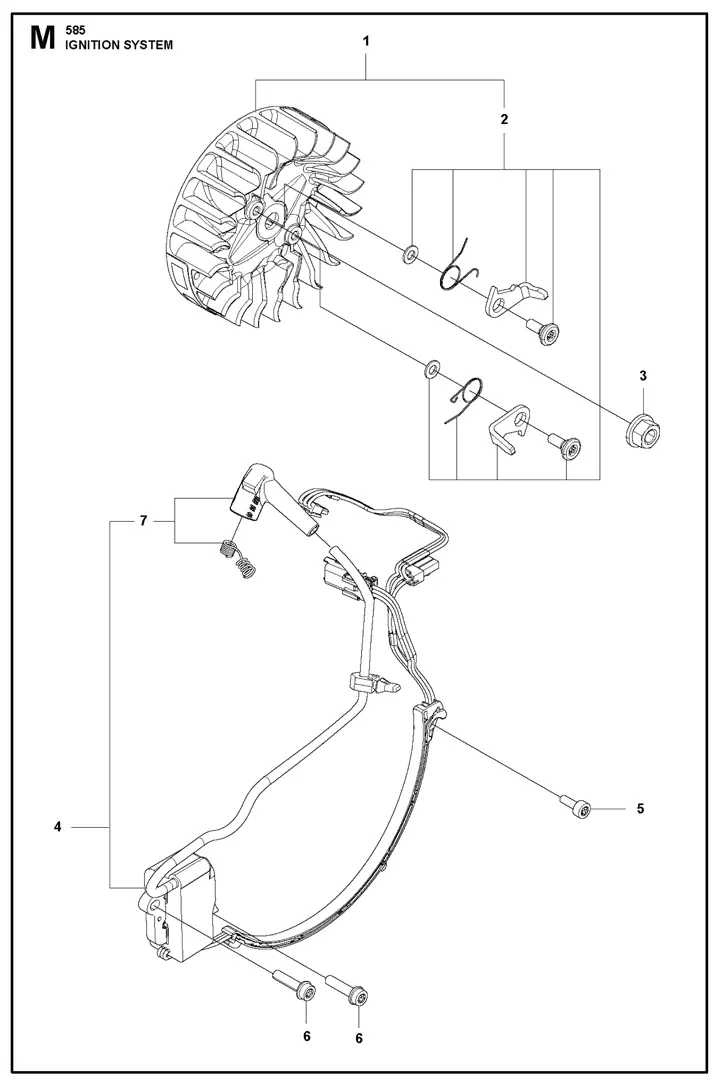 M 585
IGNITION SYSTEM

1
2
3
7
4
5
6
6