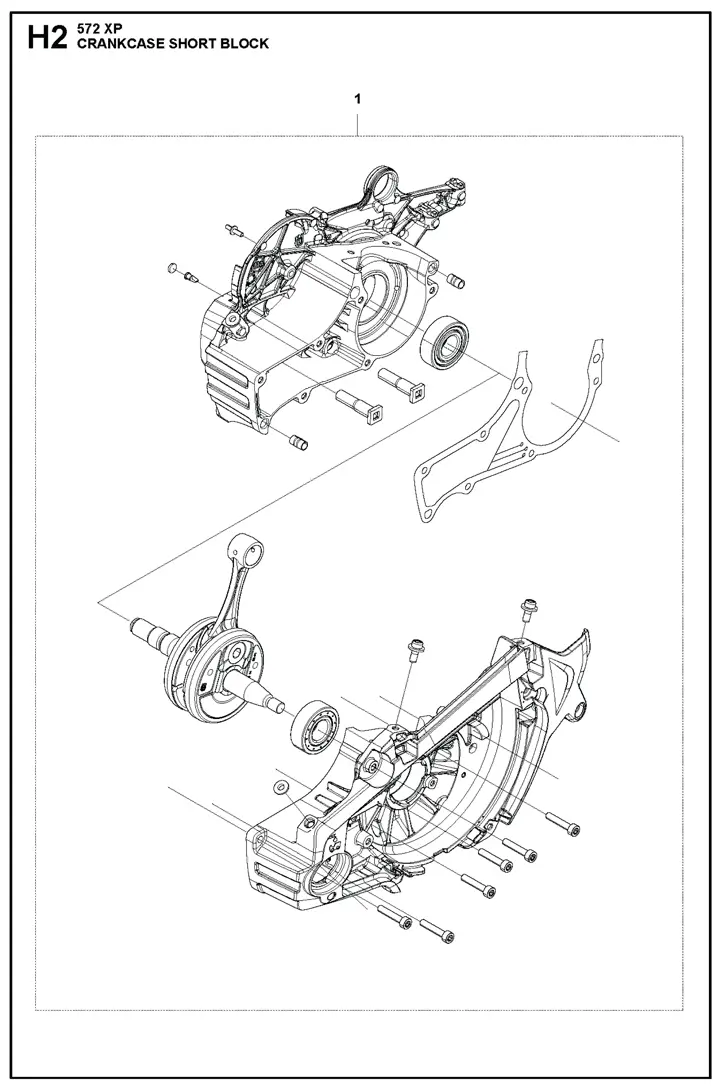 H2 572 XP
CRANKCASE SHORT BLOCK

1