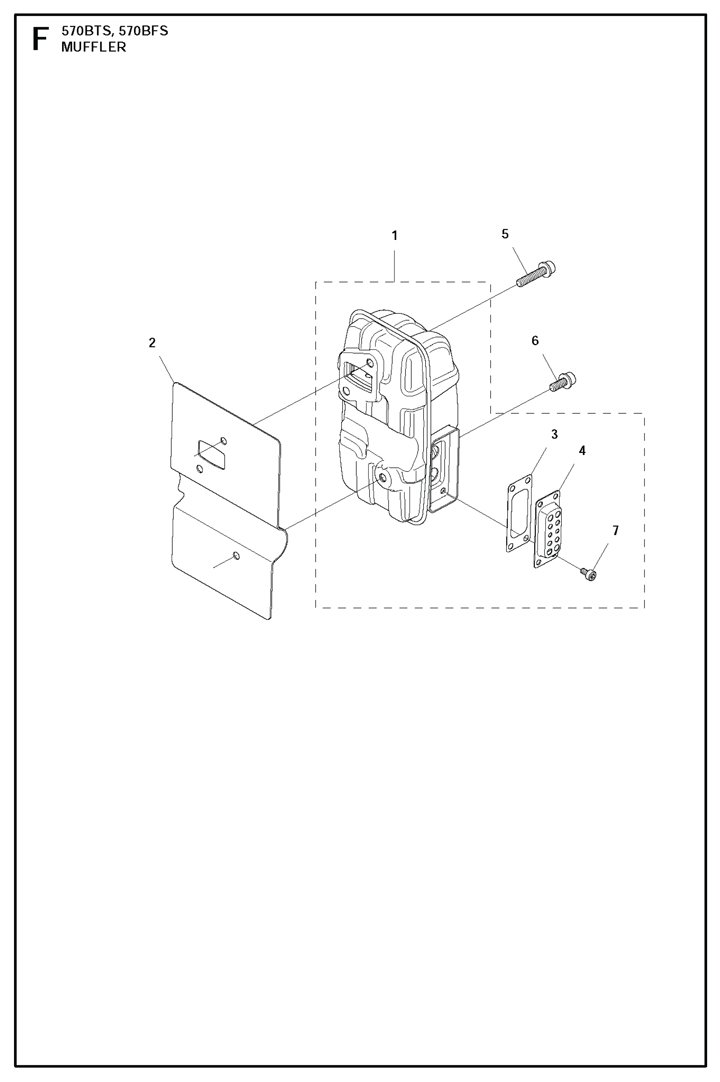 F 570BTS, 570BFS
MUFFLER

1
5
2
6
3
4
7