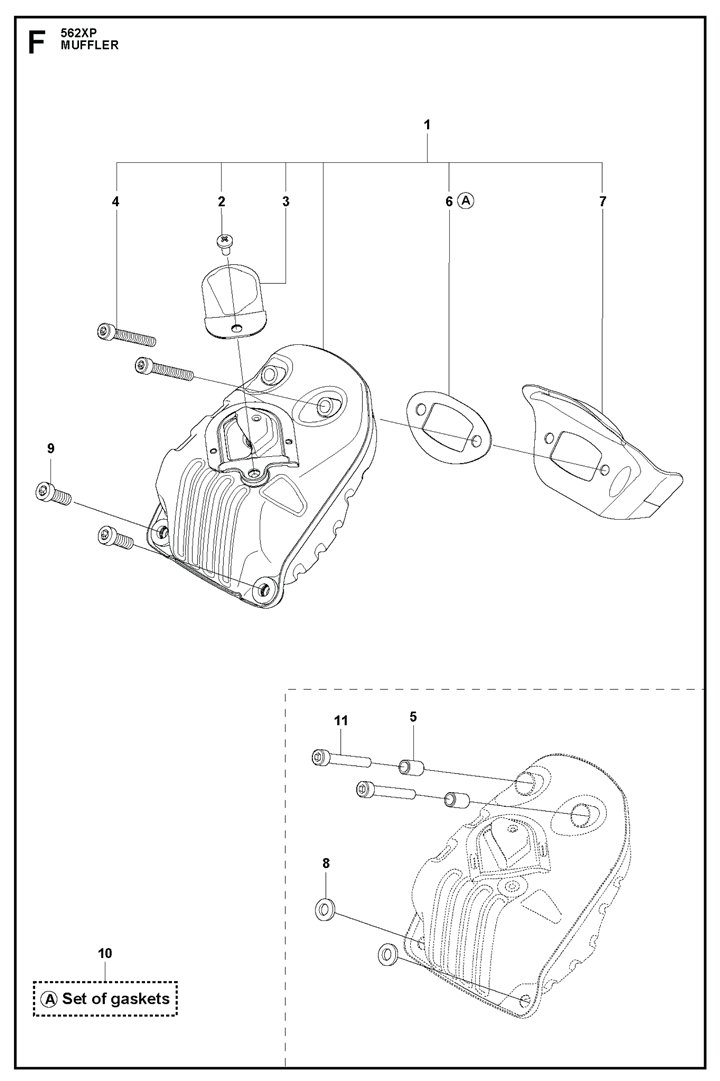 F 562XP
MUFFLER

1

4

2

3

6 A

7

9

11

5

8

10

A Set of gaskets