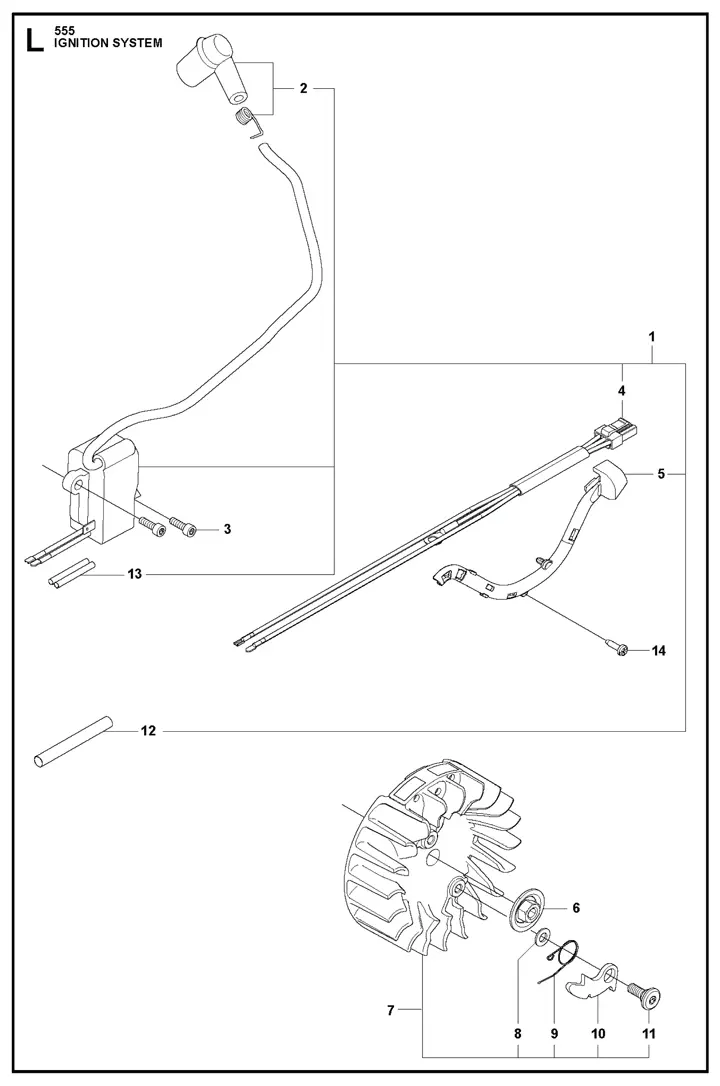 L
555
IGNITION SYSTEM

2
1
4
5
3
13
14
12
6
7
8
9
10
11