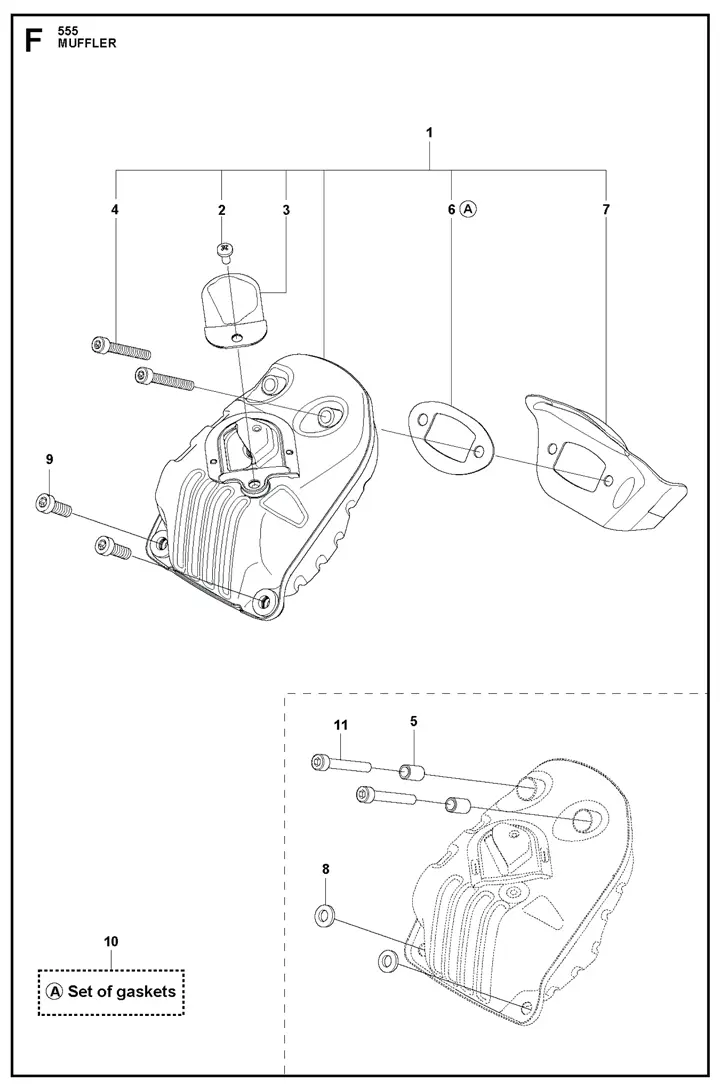 F
555
MUFFLER

1

4
2
3
6 A
7

9

11
5

8

10

A Set of gaskets