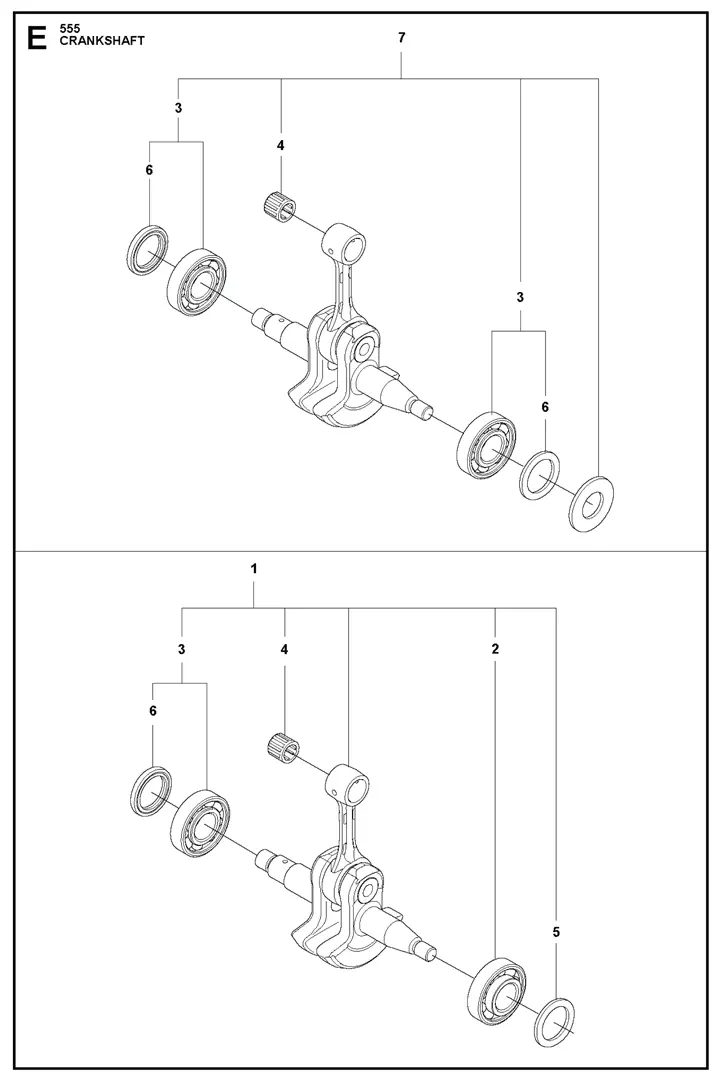 E
555
CRANKSHAFT

7
3
4
6
3
6

1
3
4
2
6
5