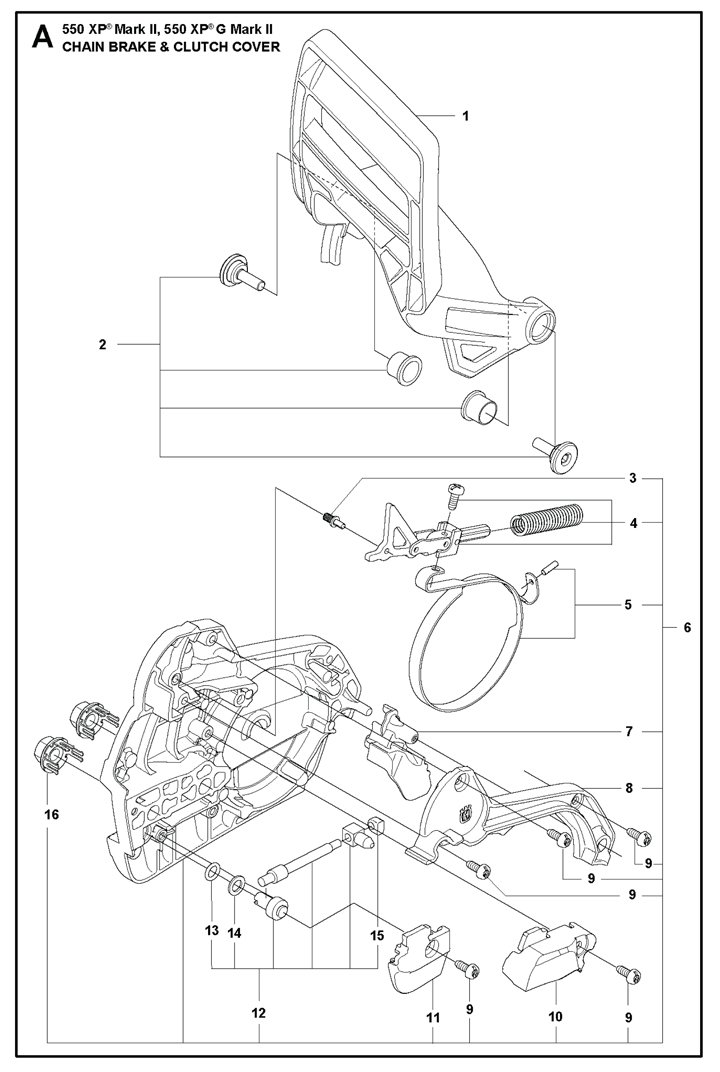 A 550 XP® Mark II, 550 XP® G Mark II
CHAIN BRAKE & CLUTCH COVER

1
2
3
4
5
6
7
8
9
9
9
16
13
14
15
12
11
9
10
9