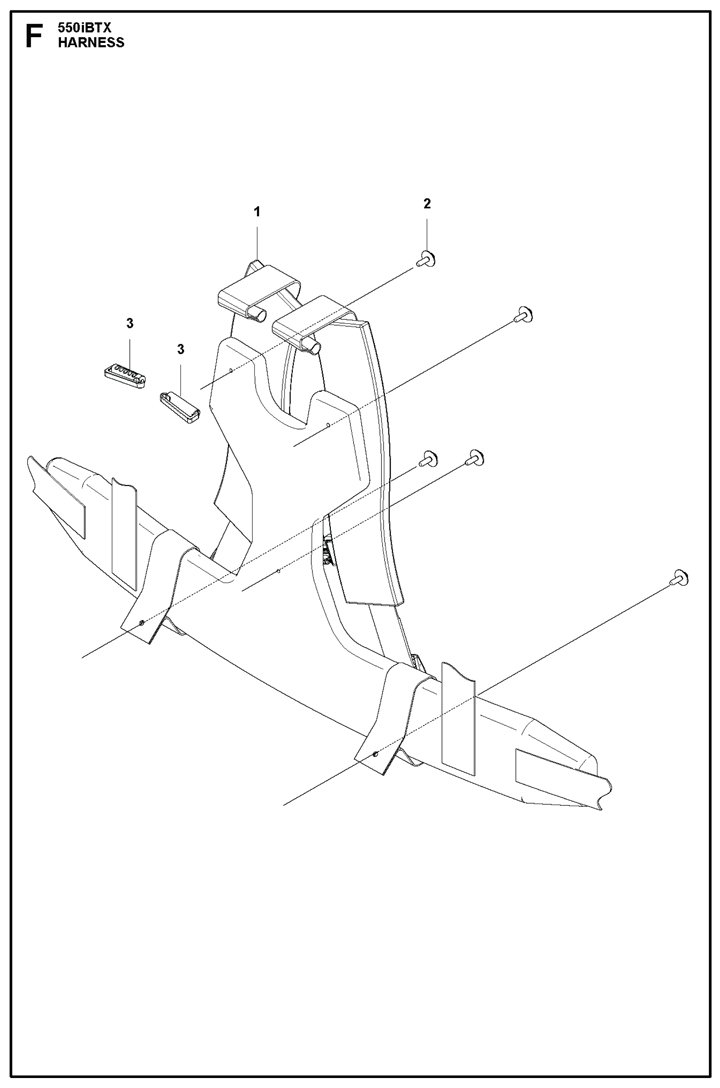 F 550iBTX
HARNESS

1

2

3

3