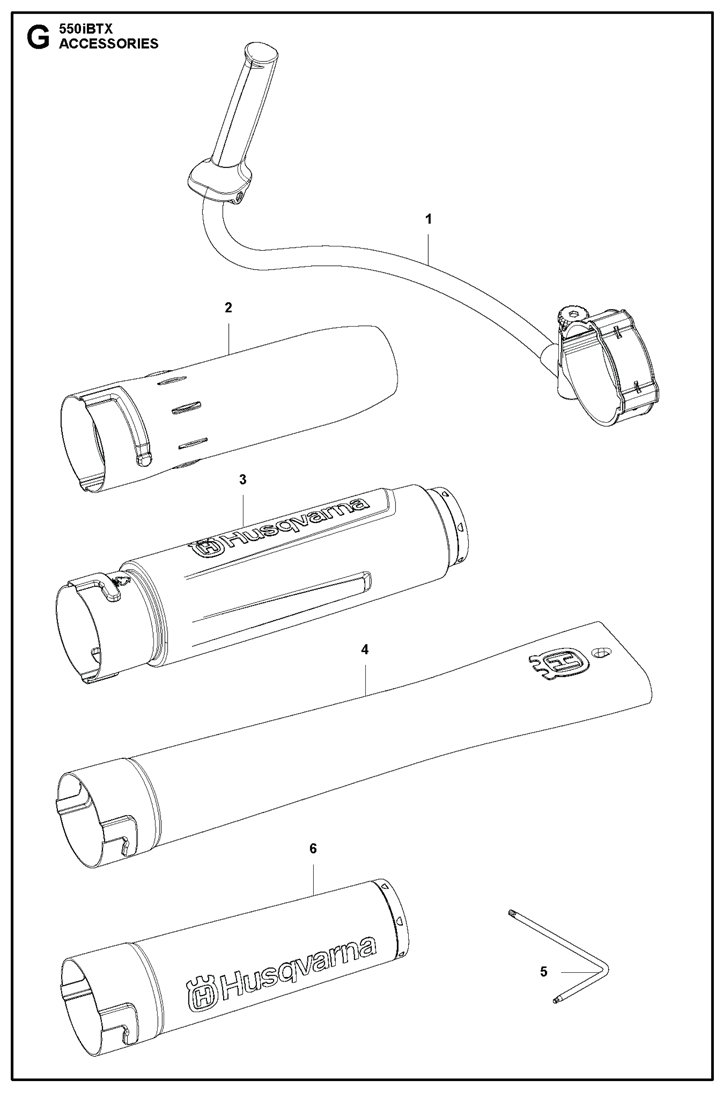 G 550iBTX
ACCESSORIES

1

2

3

Husqvarna

4

6

Husqvarna

5