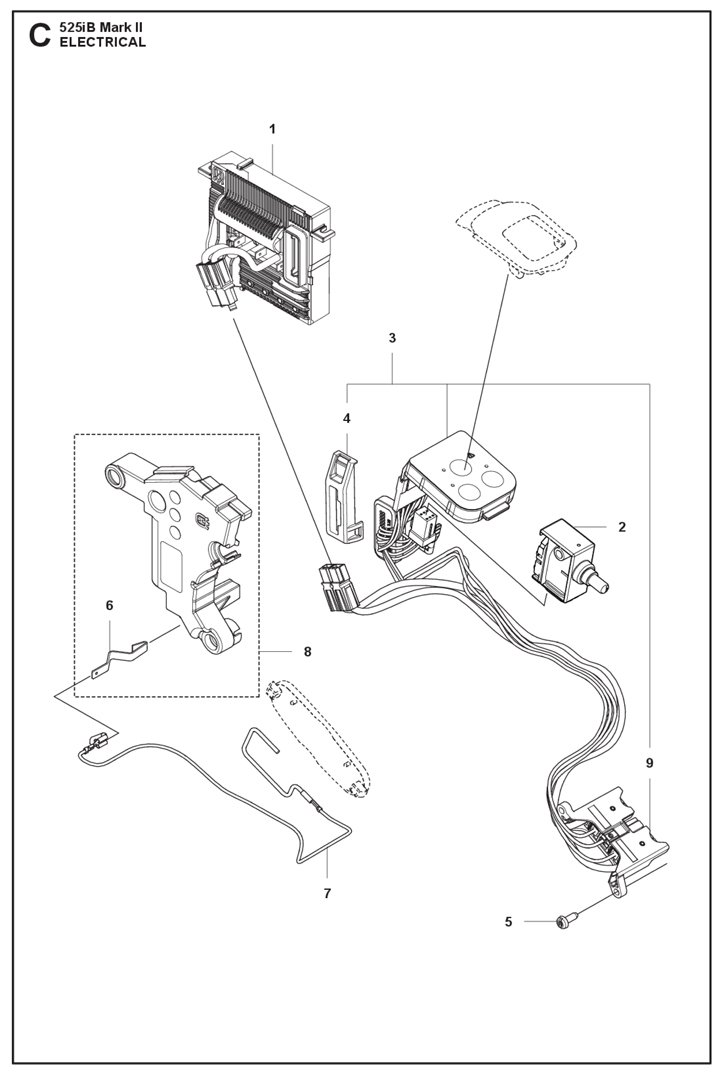 C 525iB Mark II
ELECTRICAL

1
3
4
2
6
8
9
7
5