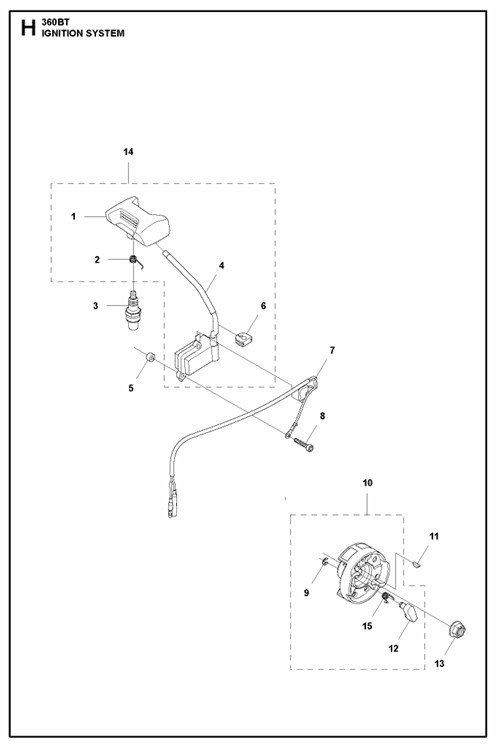 H 360BT
IGNITION SYSTEM

14
1
2
3
4
6
5
7
8
10
11
9
15
12
13