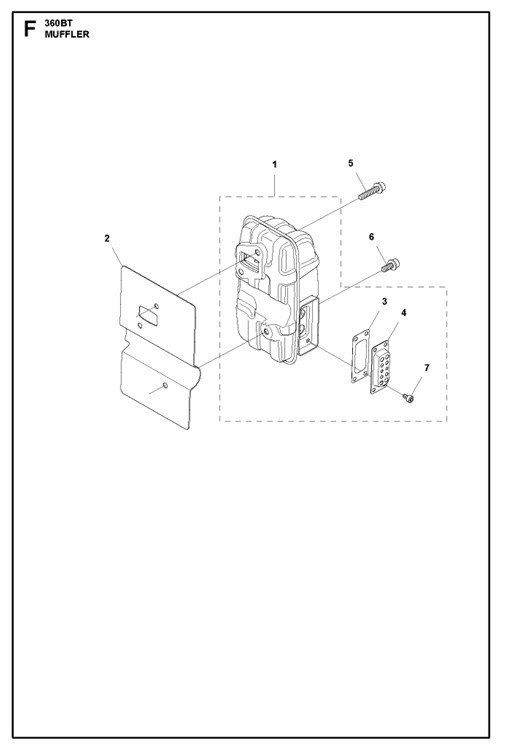 F 360BT
MUFFLER

1
5
2
6
3
4
7