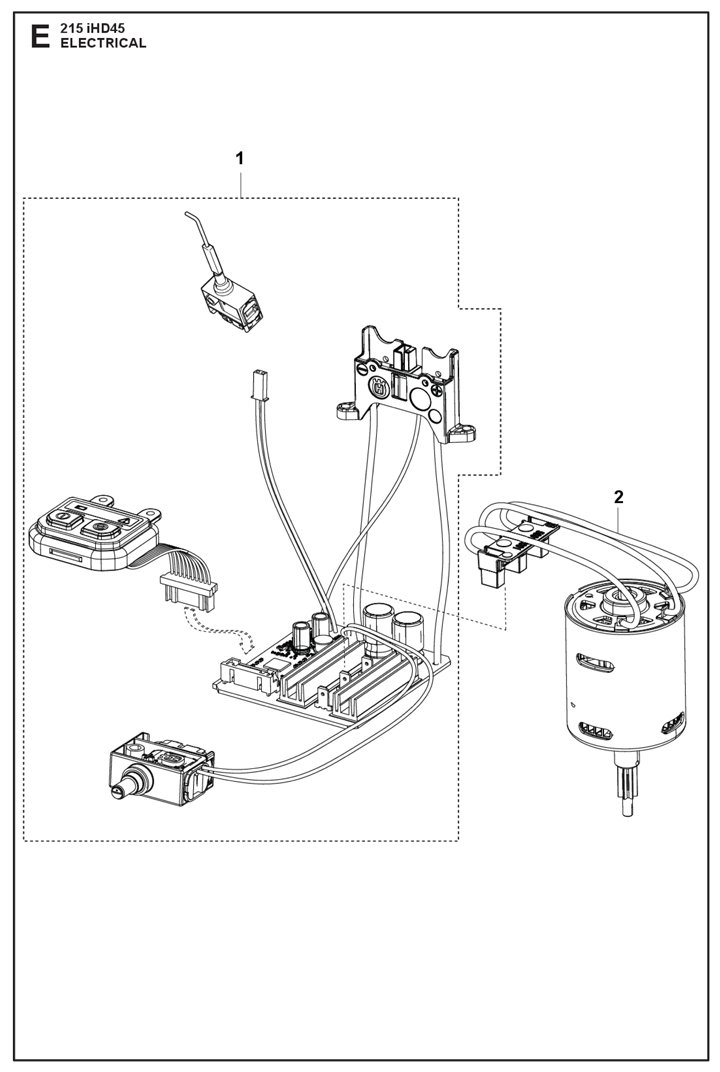 E 215 iHD45
ELECTRICAL

1

2