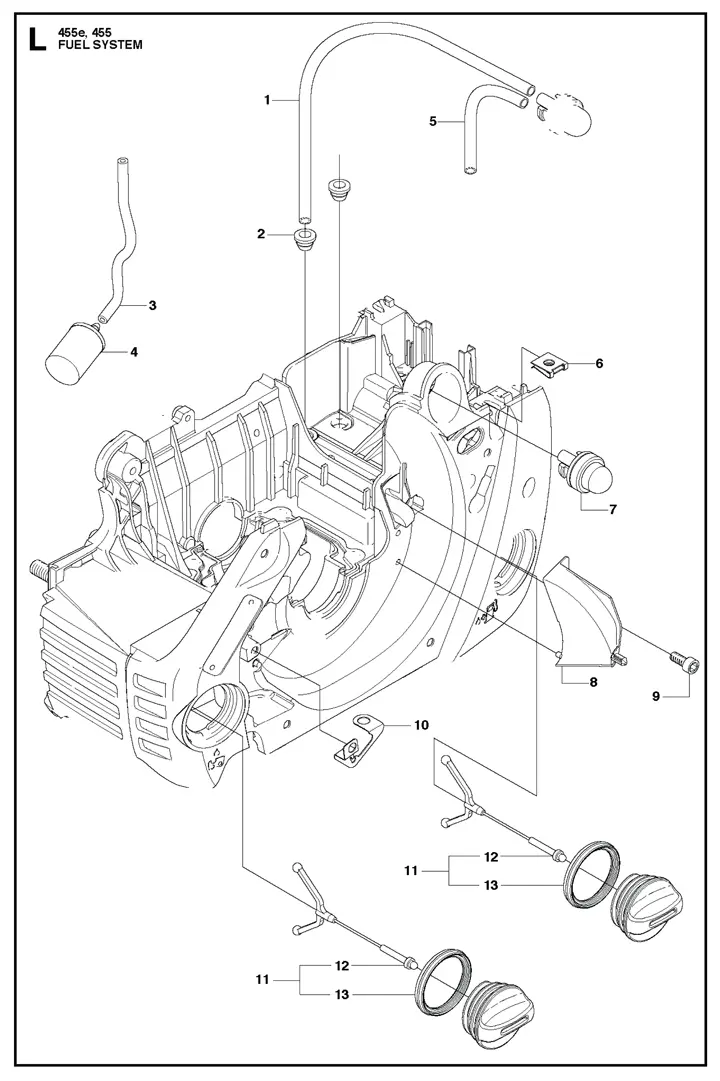 L 455e, 455
FUEL SYSTEM

1
5
2
3
4
6
7
8
9
10
11
12
13
11
12
13