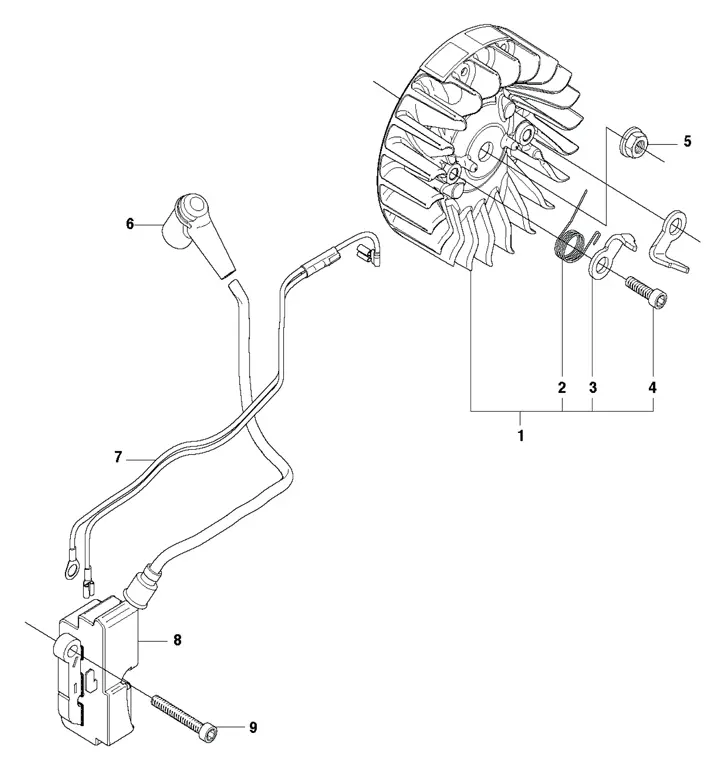 5
6
2
3
4
1
7
8
9