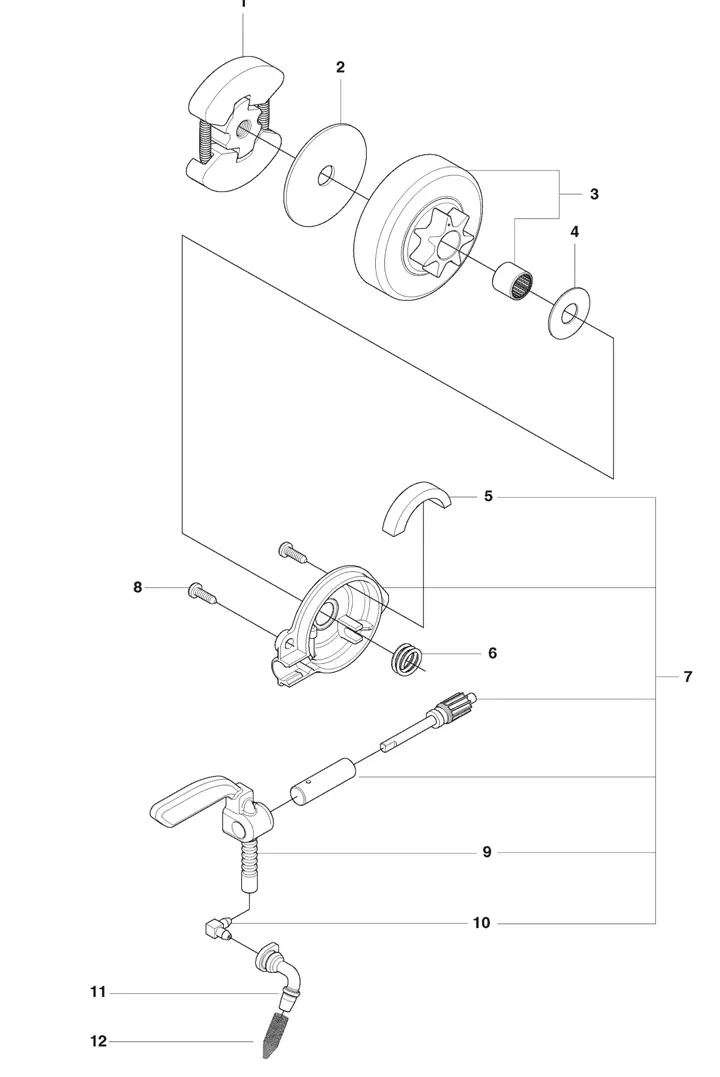 1
2
3
4
5
8
6
7
9
10
11
12