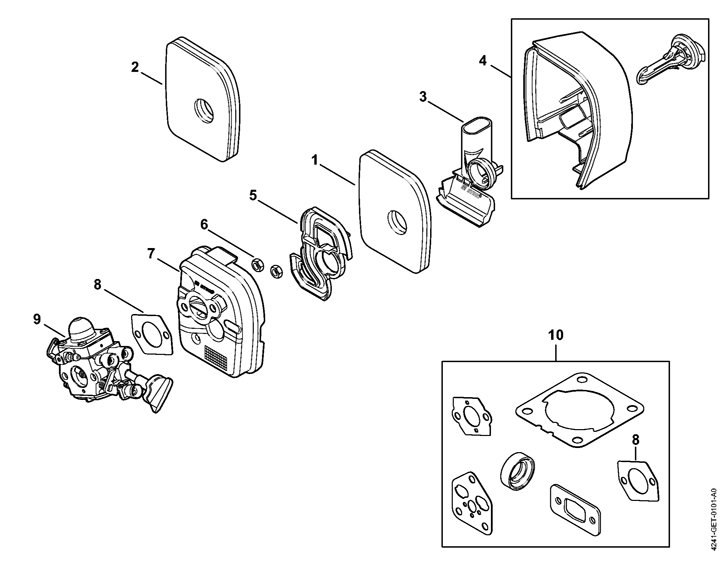 2
4
3
1
5
6
7
8
9
10
8
4241-GET-0101-A0