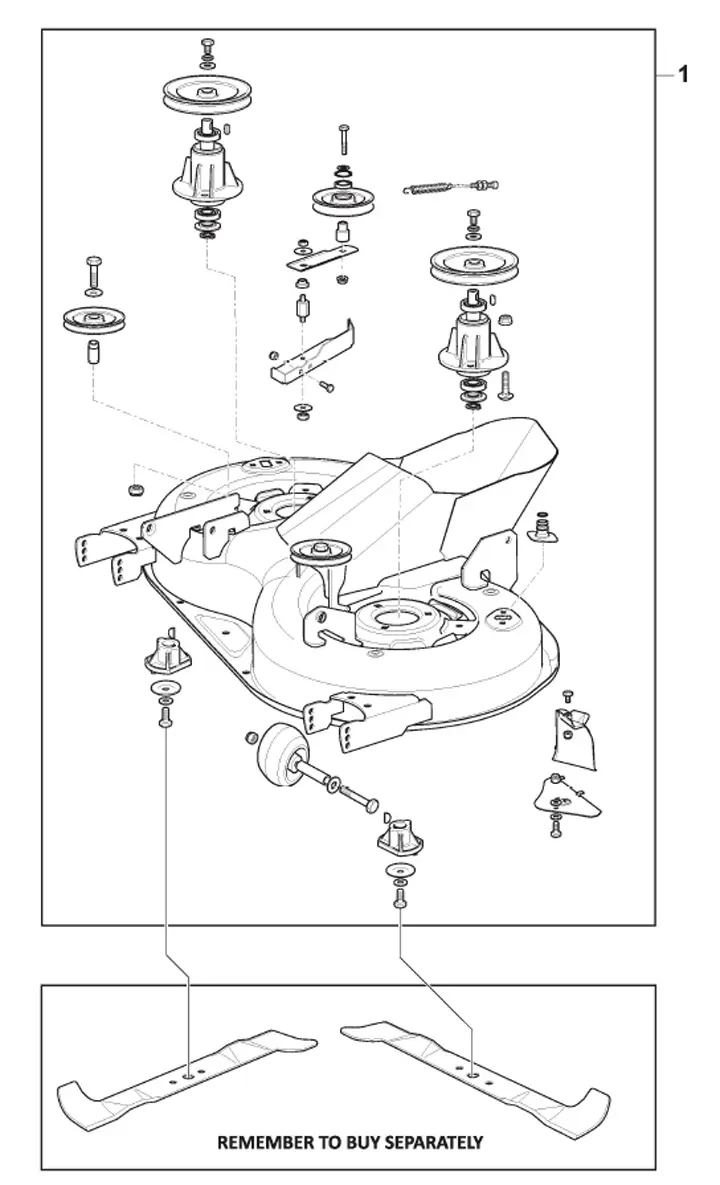 1

REMEMBER TO BUY SEPARATELY