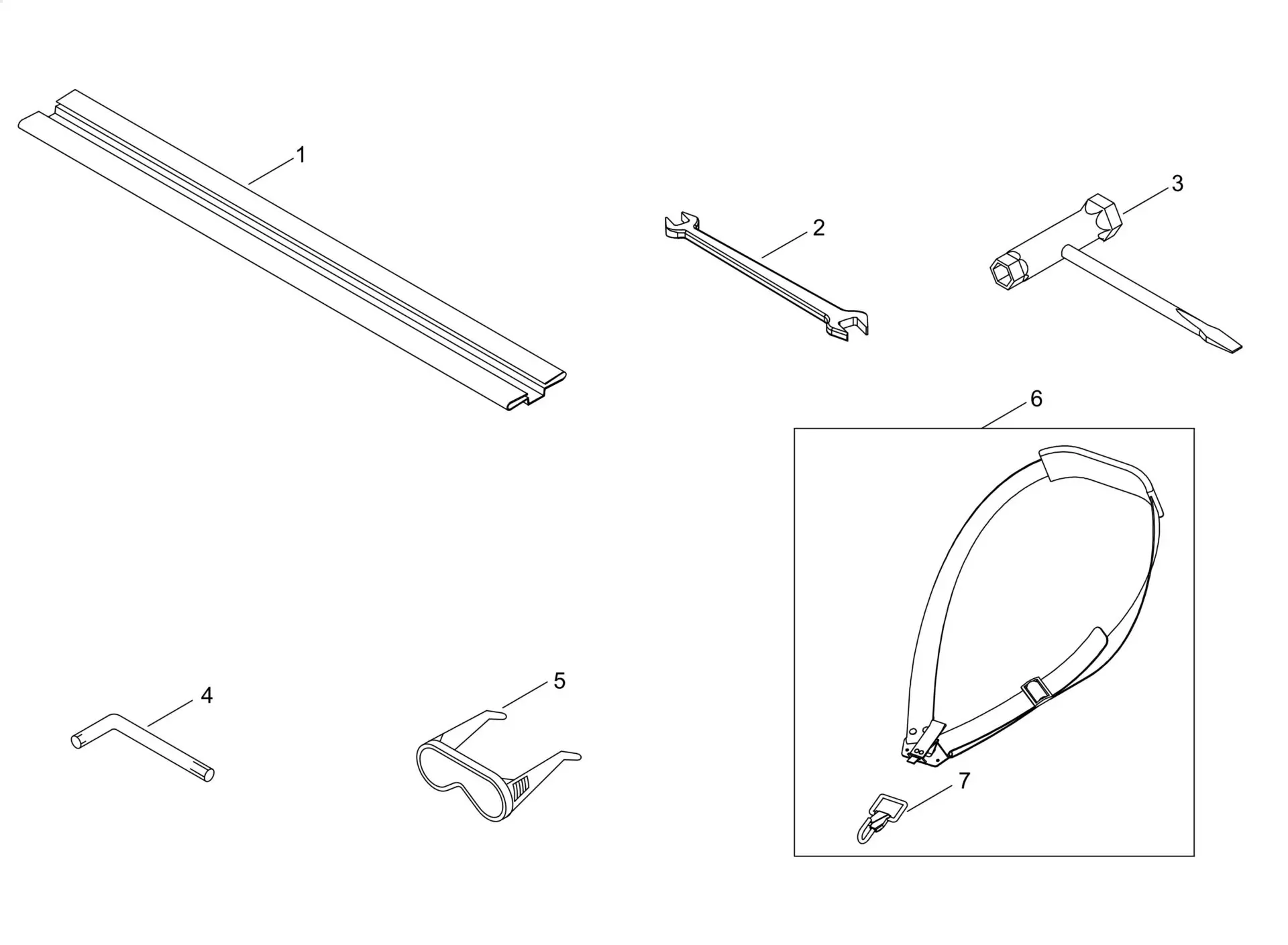 1

2

3

6

4

5

7