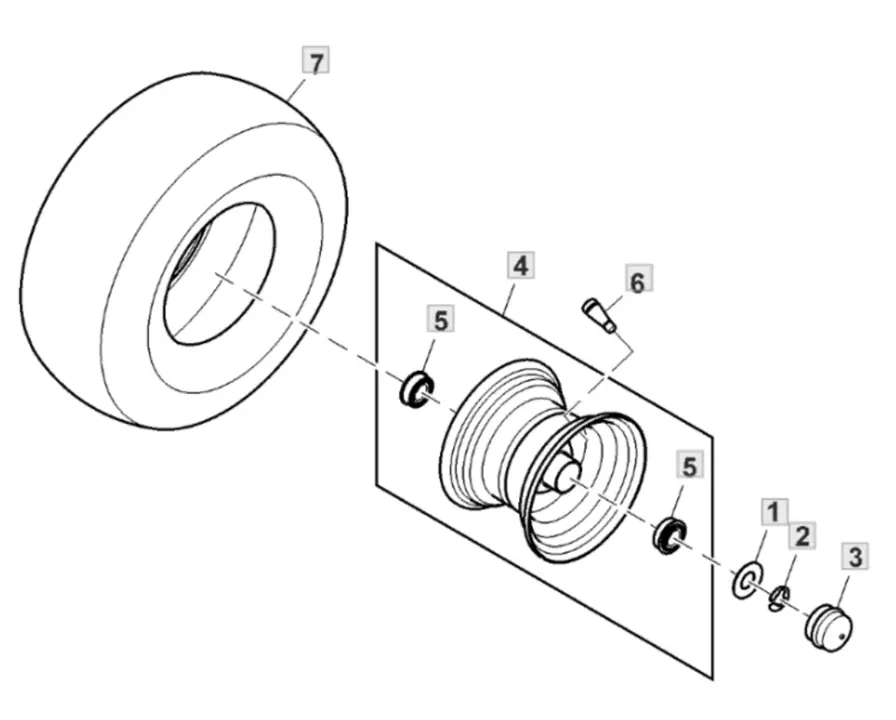 7
4
6
5
5
1
2
3