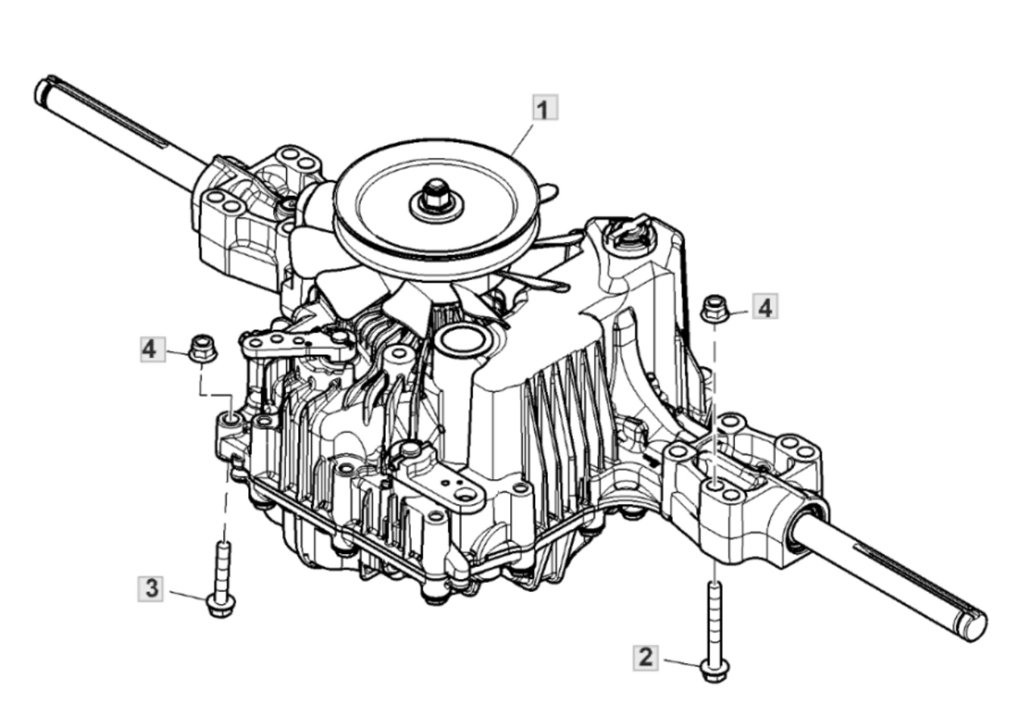 1
4
4
3
2