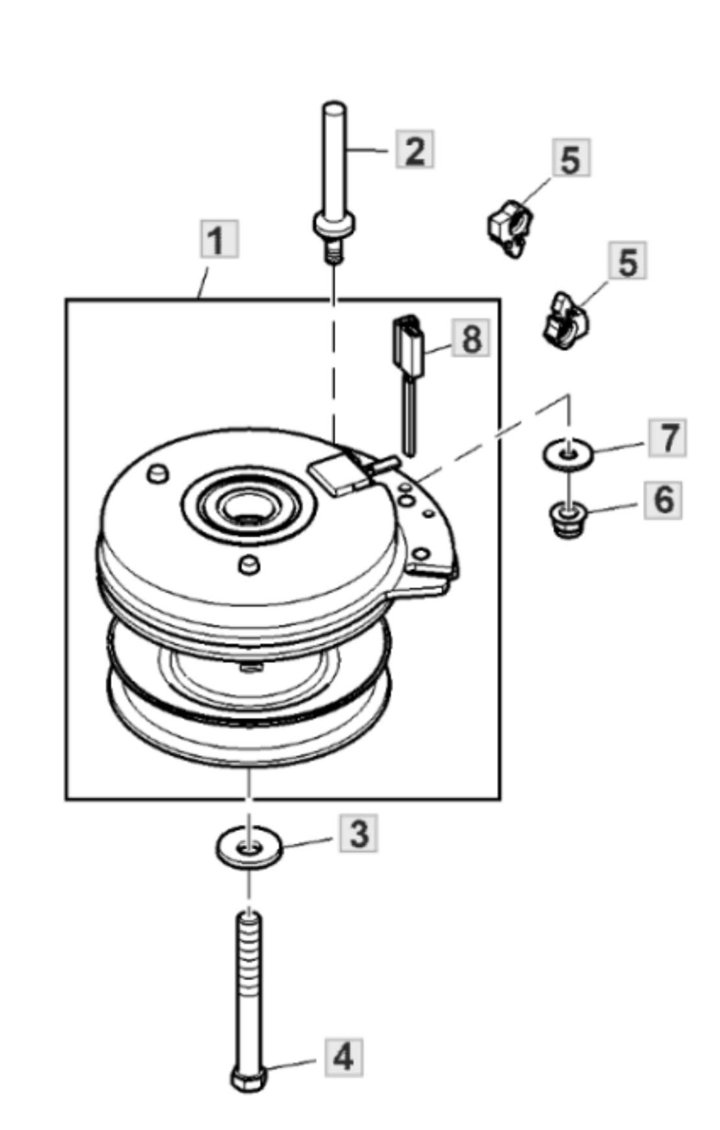 2
5
1
5
8
7
6
3
4