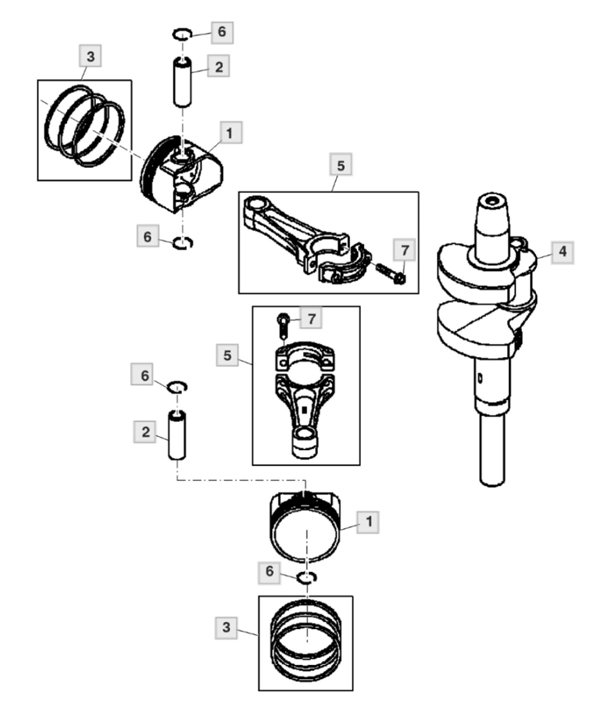 6
3
2
1
5
6
7
4
7
5
6
2
1
6
3