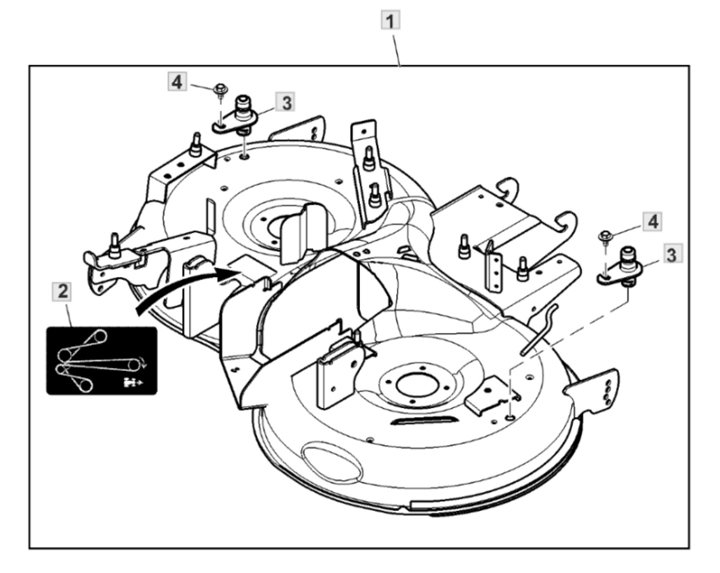 1
4
3
4
3
2