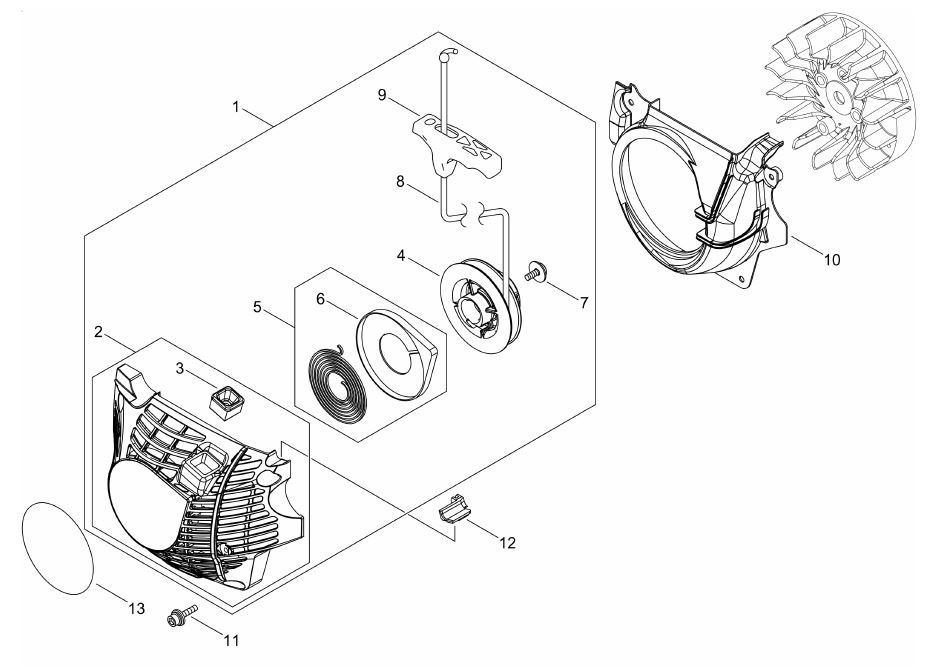 1
9
8
4
7
10
5
6
2
3
12
13
11