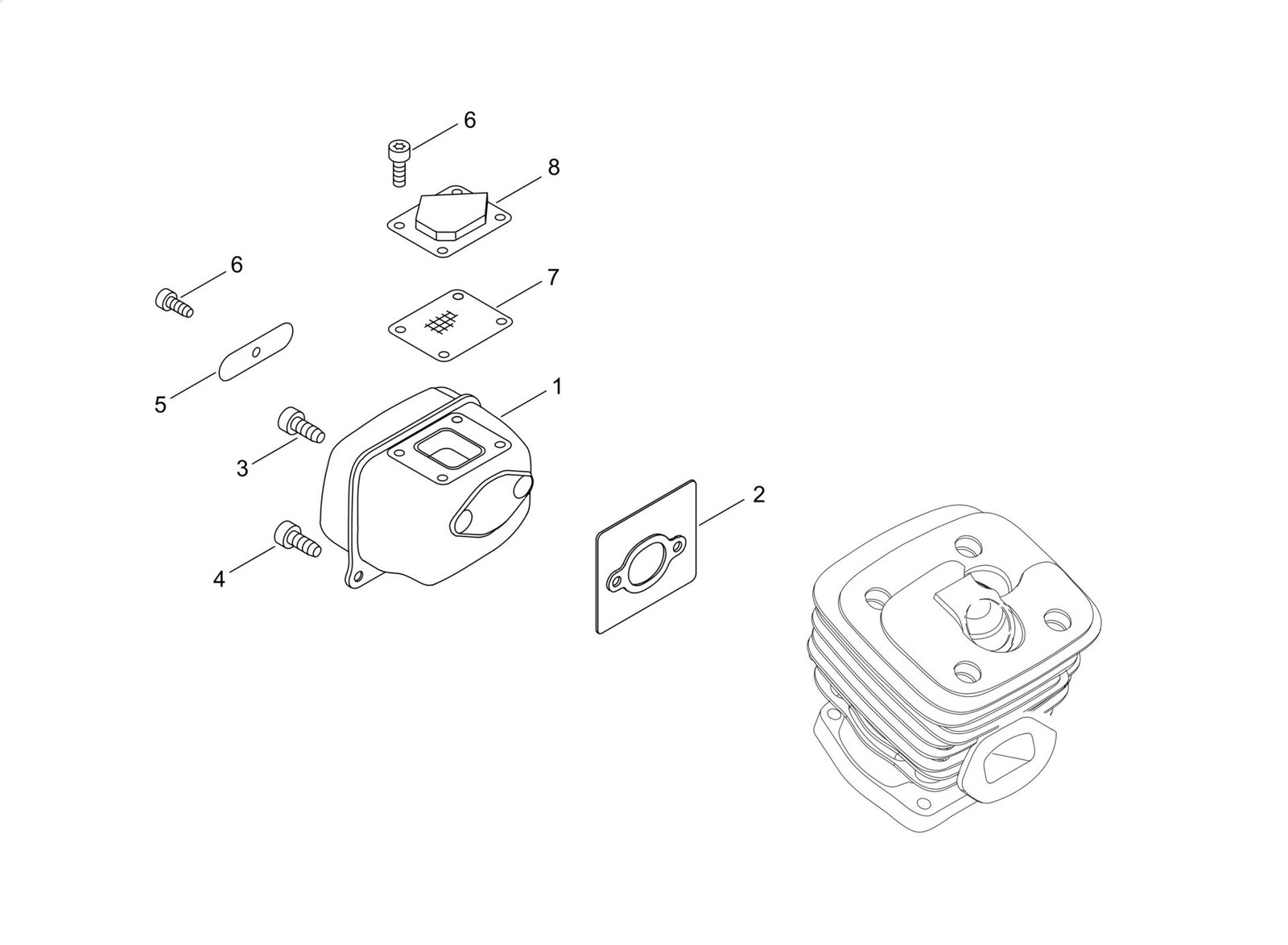 6
8
6
7
5
1
3
2
4