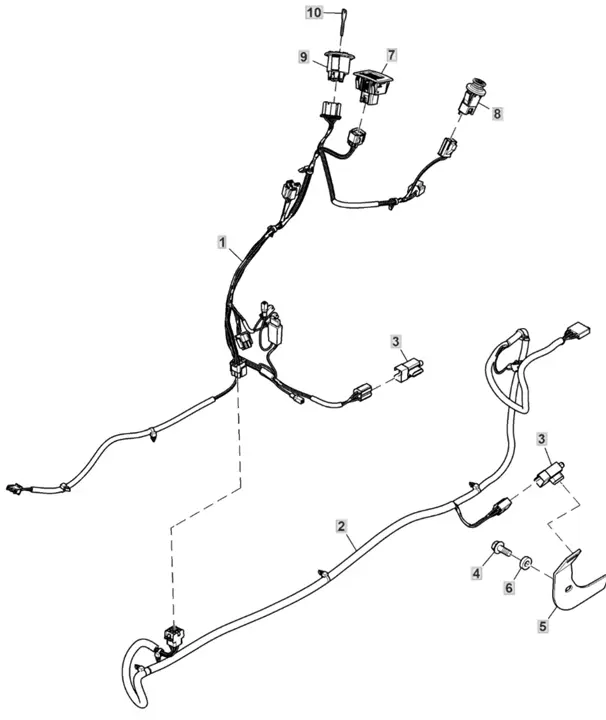 10
9
7
8
1
3
3
2
4
6
5