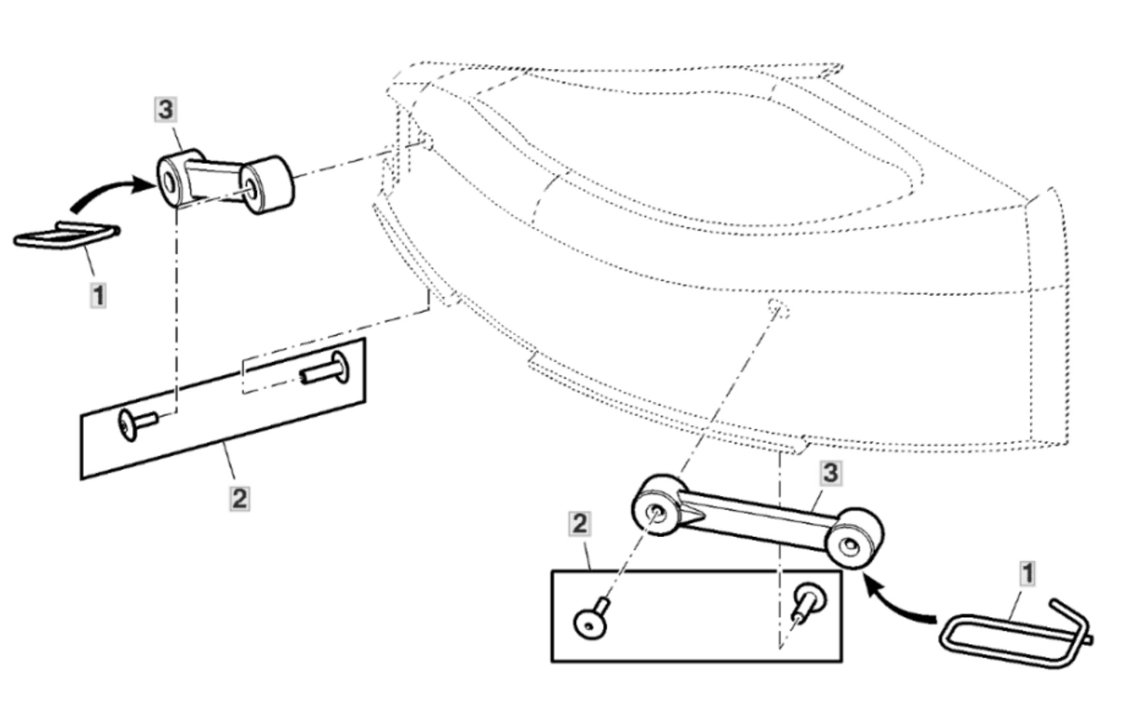 3
1
2
3
2
1