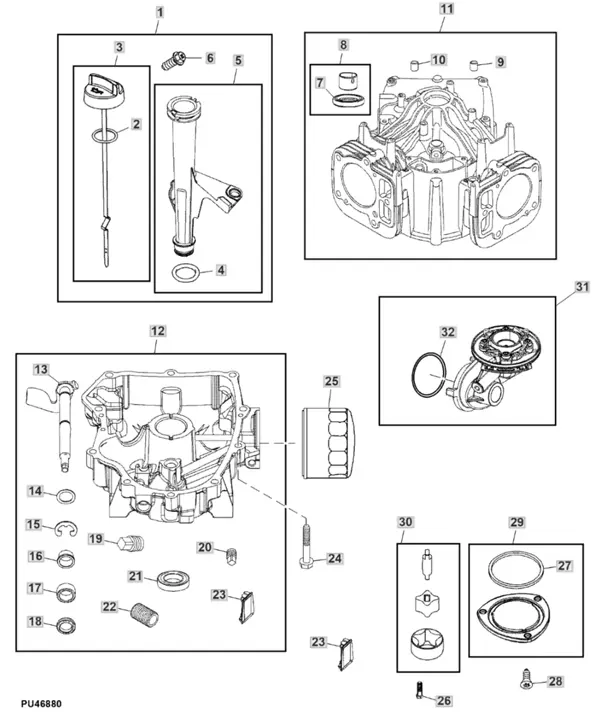 1
3
6
5
2
4
11
8
10
9
7
31
32
12
13
25
14
15
16
17
18
19
20
21
22
23
24
23
30
29
27
28
26
PU46880