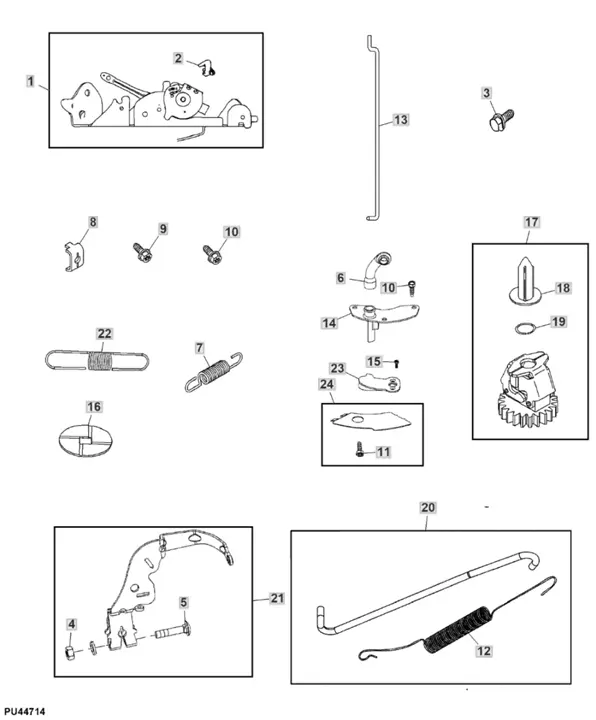 1
2
13
3
8
9
10
17
6
10
18
14
19
22
7
15
23
24
16
11
20
21
5
4
12
PU44714