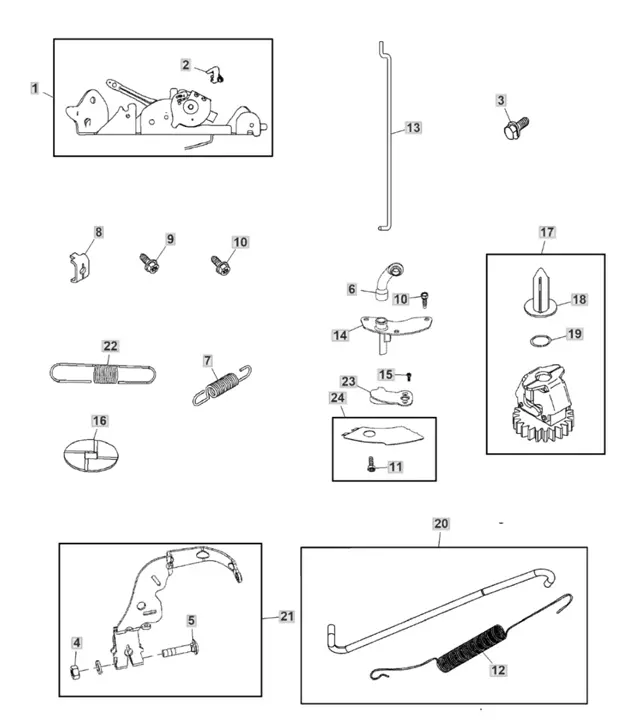 1
2
13
3
8
9
10
17
6
10
18
14
19
22
7
15
23
24
16
11
20
21
5
4
12