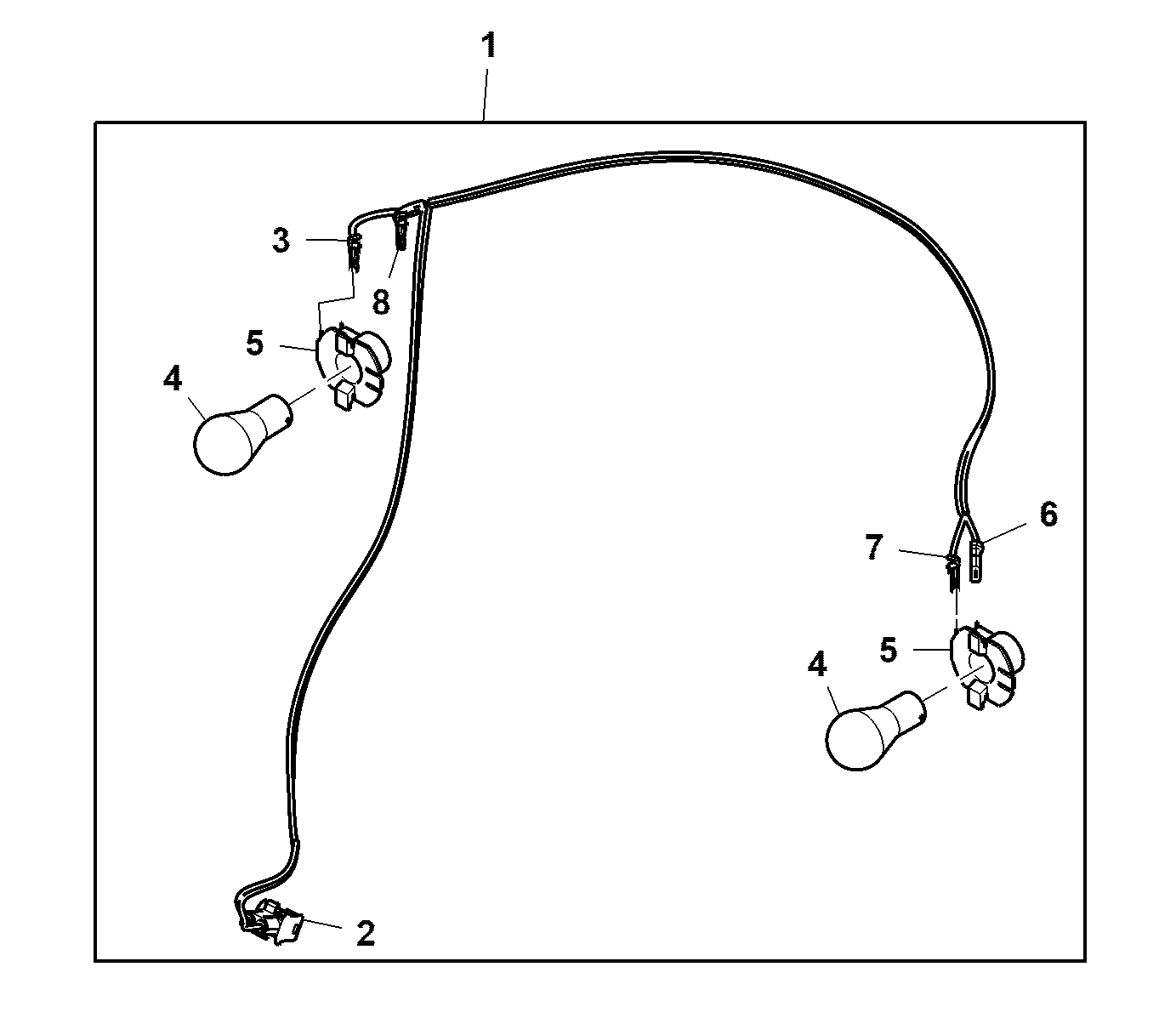 1
3
8
5
4
6
7
5
4
2