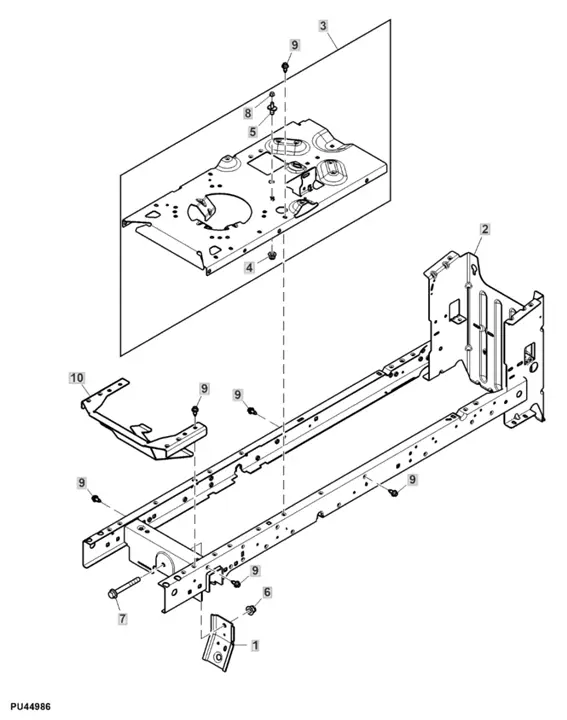 3
9
8
5
4
2
10
9
9
9
9
9
6
7
1
PU44986