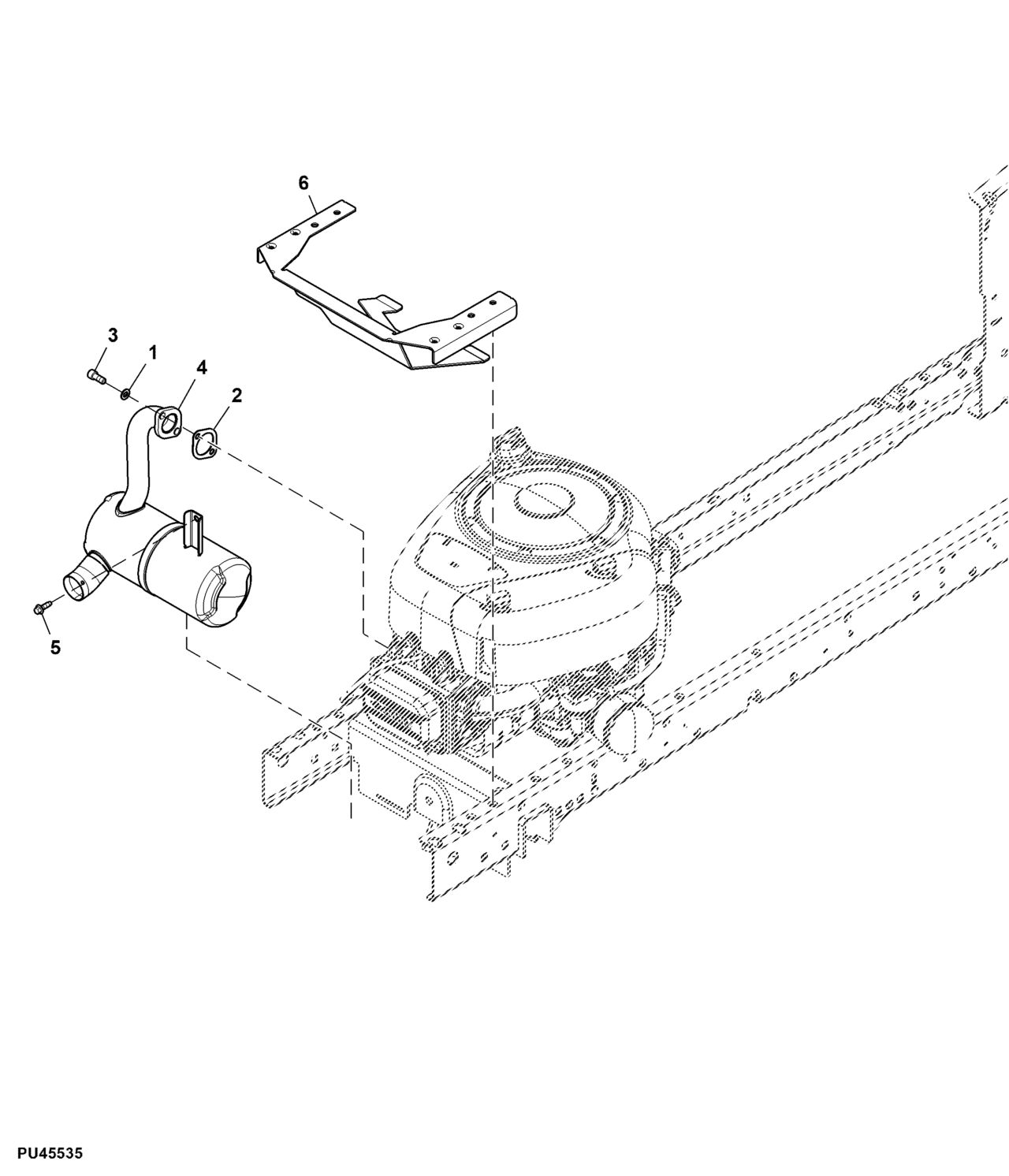 6

3
1
4
2

5

PU45535