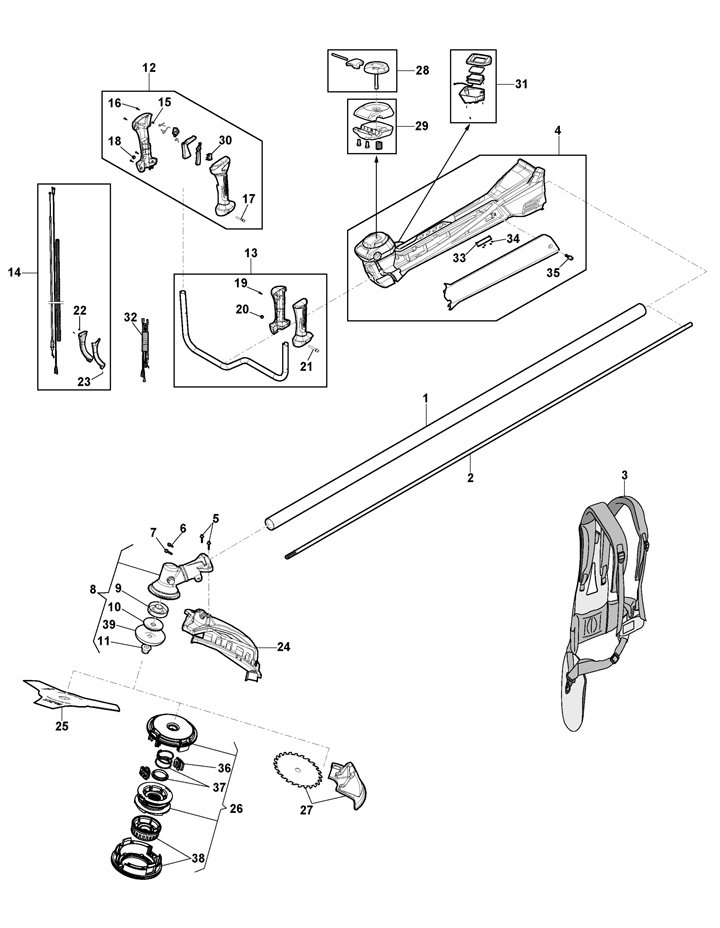 12
16
15
18
30
17
28
29
31
4
34
33
35
14
22
23
32
13
19
20
21
1
2
3
7
6
5
8
9
10
39
11
24
25
36
37
26
38
27