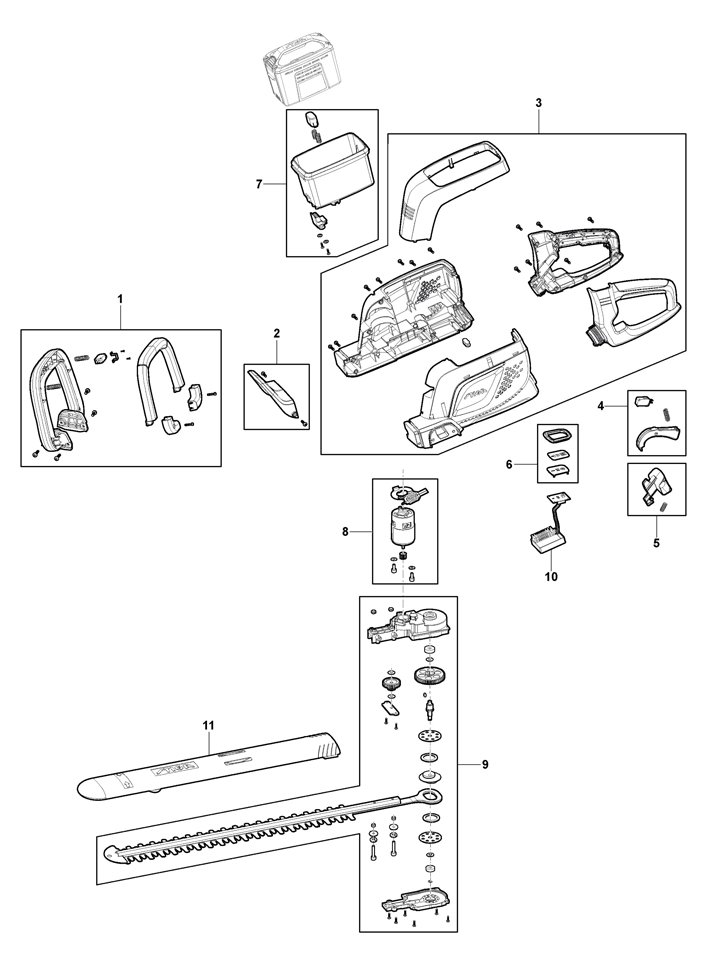 3
7
1
2
4
6
5
8
10
11
9