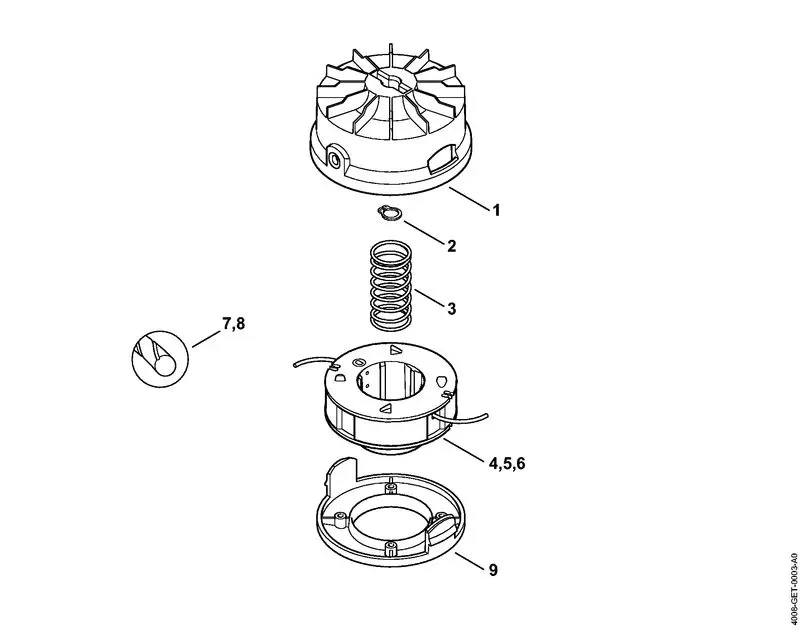 1
2
3
7,8
4,5,6
9
4008-GET-0003-A0