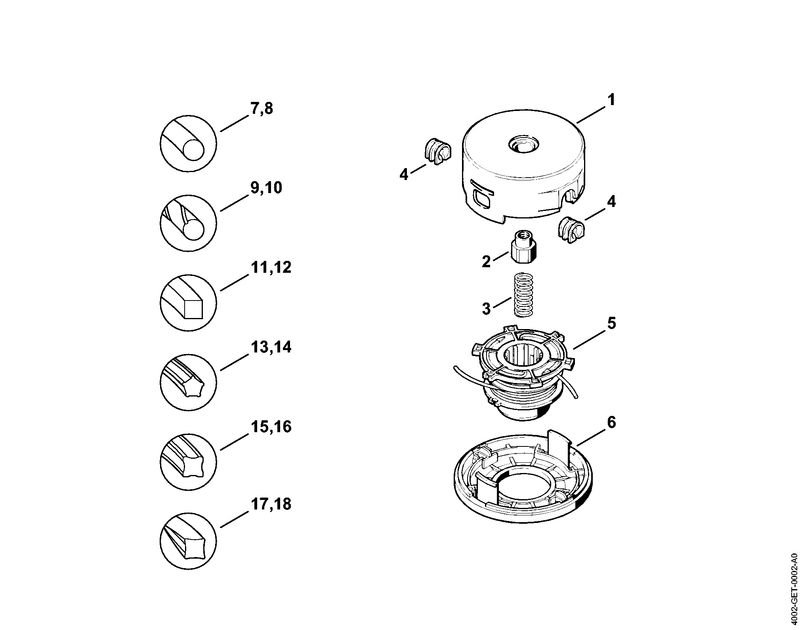 7,8

9,10

11,12

13,14

15,16

17,18

1

4

4

2

3

5

6

4002-GET-0002-A0