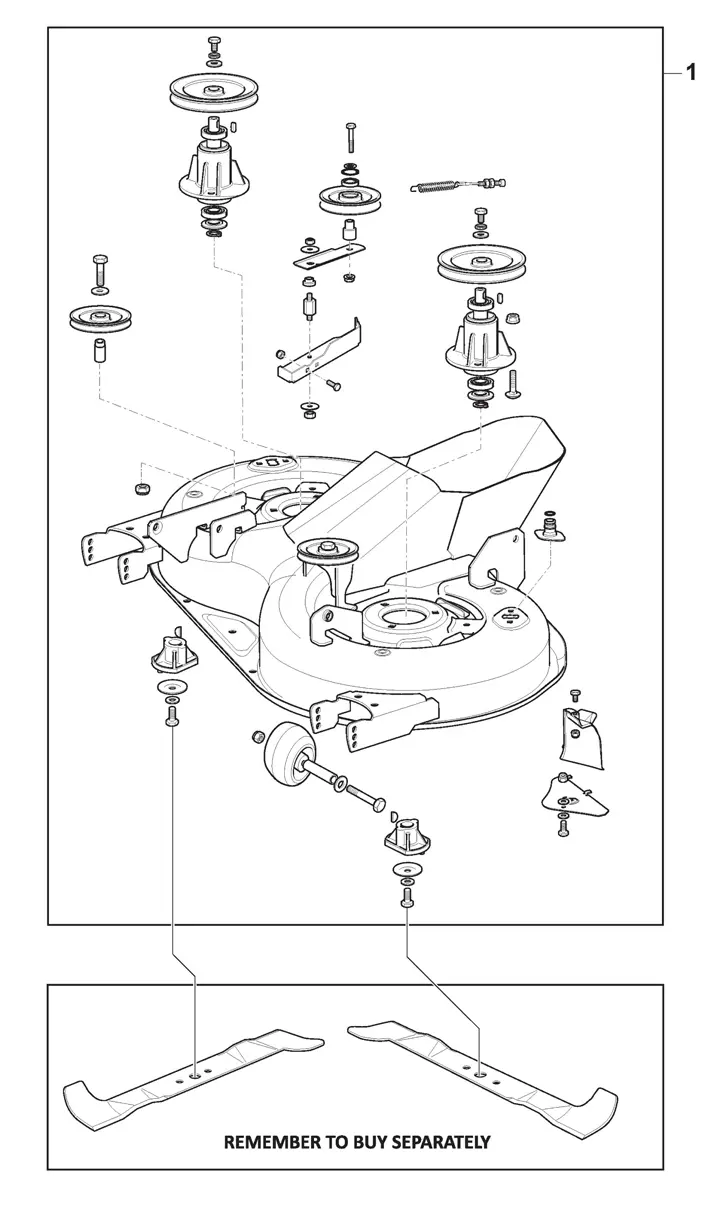 1

REMEMBER TO BUY SEPARATELY