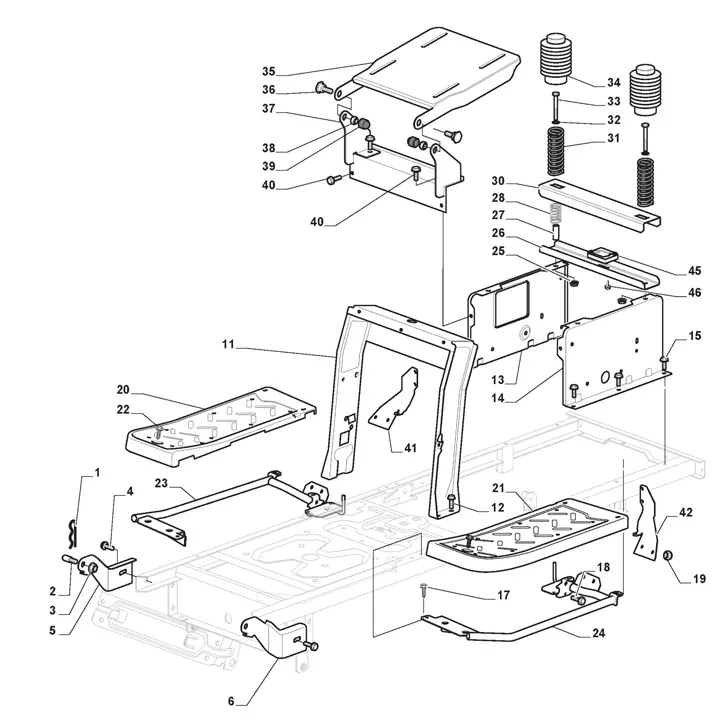 35
36
37
38
39
40
40
34
33
32
31
30
28
27
26
25
45
46
15
11
13
14
20
22
41
1
4
23
12
21
42
2
3
5
18
19
17
24
6