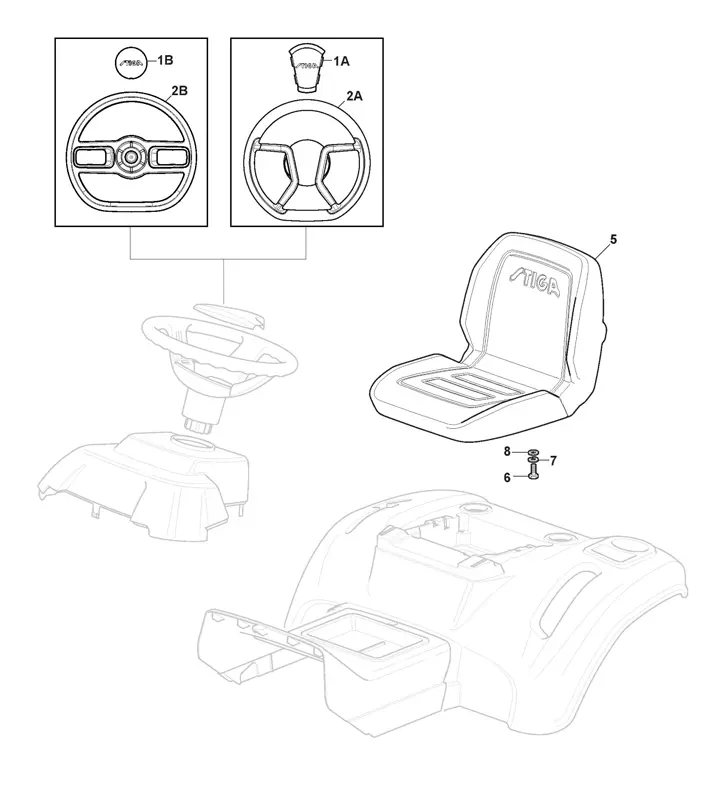 STIGA 1B
2B
STIGA 1A
2A
5
STIGA
8
7
6