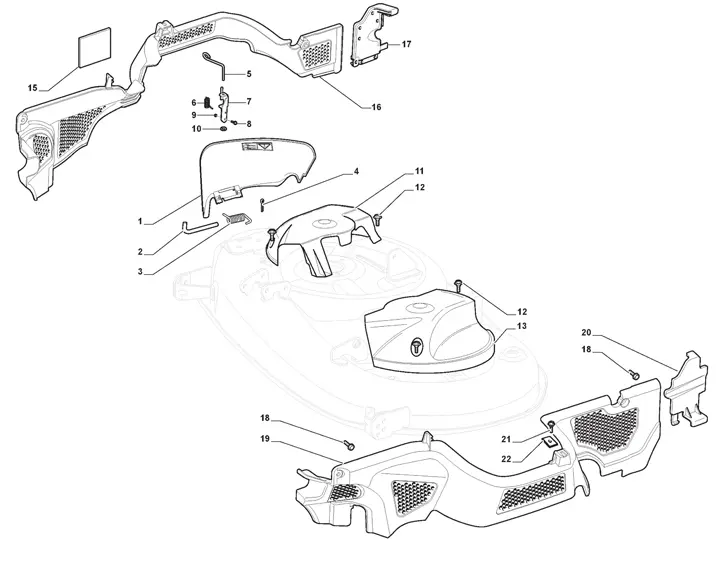 15
17
5
16
6
7
9
8
10
4
11
12
1
2
3
12
13
20
18
18
19
21
22