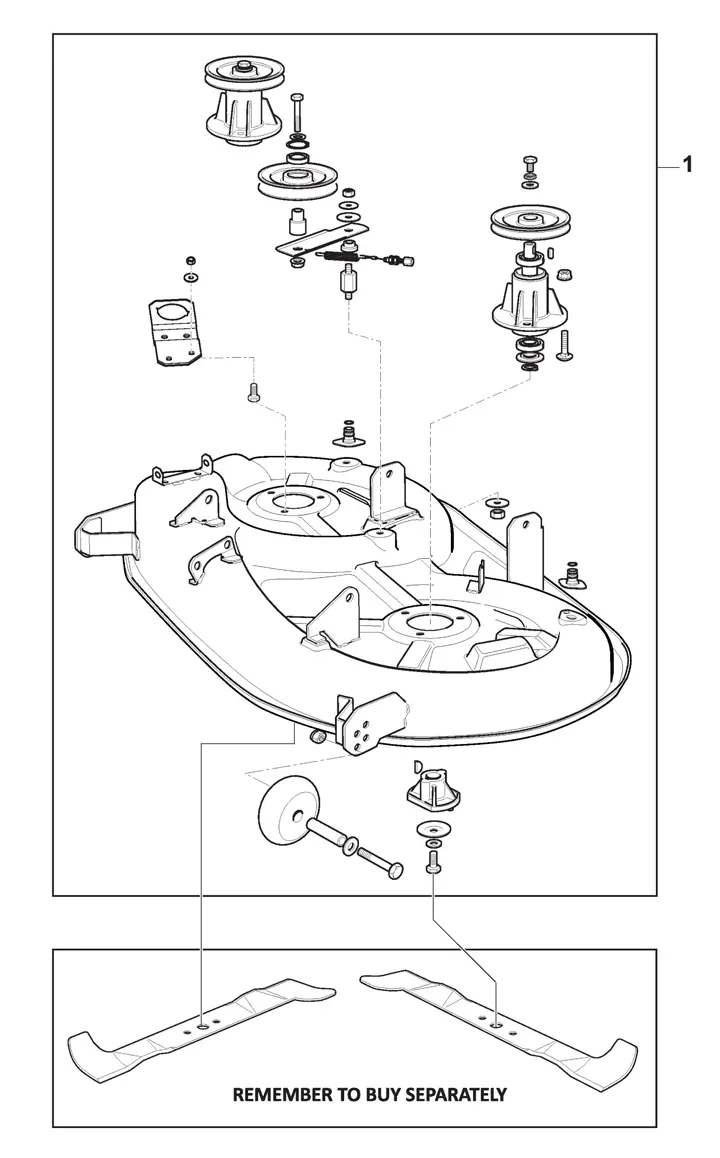 1

REMEMBER TO BUY SEPARATELY