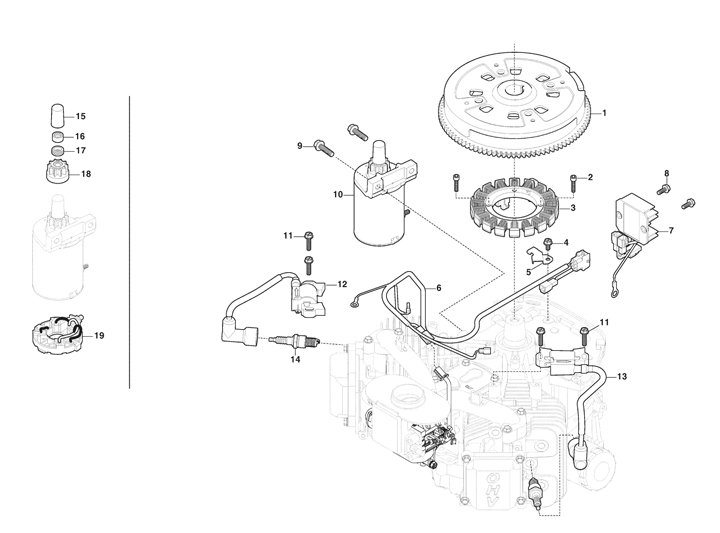 15
16
17
18
19
1
2
3
4
5
6
7
8
9
10
11
12
11
13
14
OHV