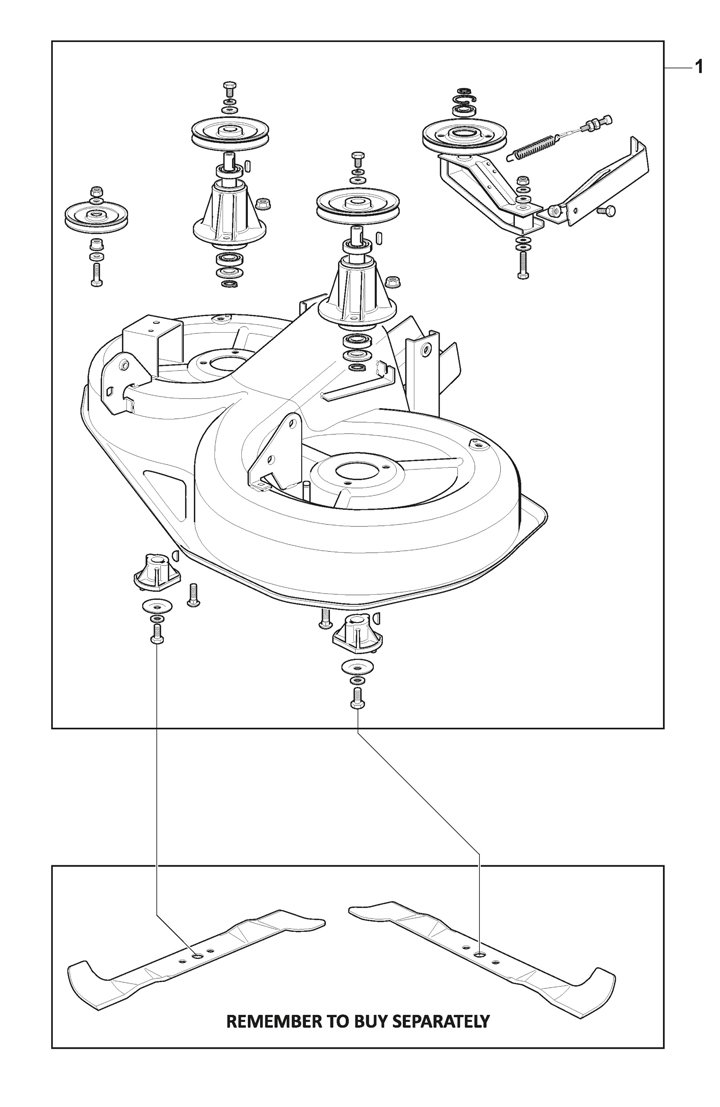 1

REMEMBER TO BUY SEPARATELY