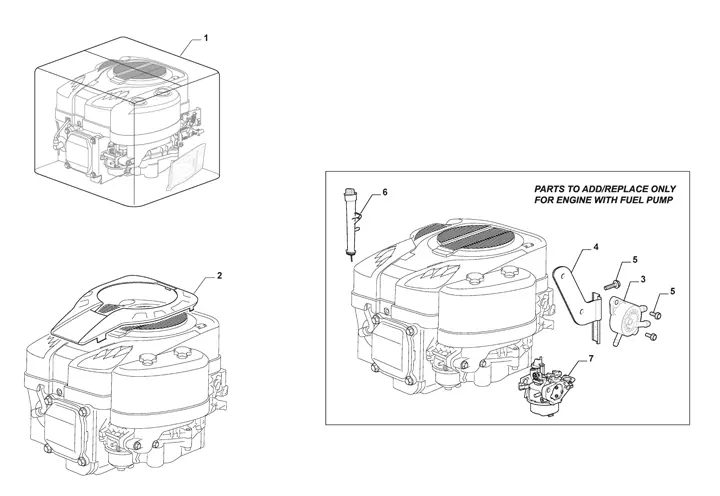 1

2

PARTS TO ADD/REPLACE ONLY FOR ENGINE WITH FUEL PUMP

6

4

5

3

5

7