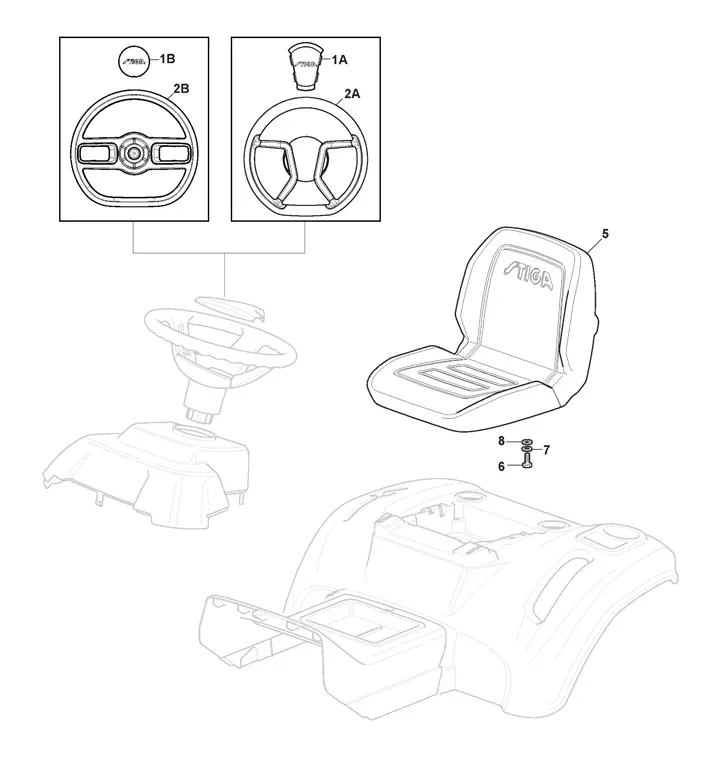 STIGA
1B
2B
STIGA
1A
2A
5
STIGA
8
7
6